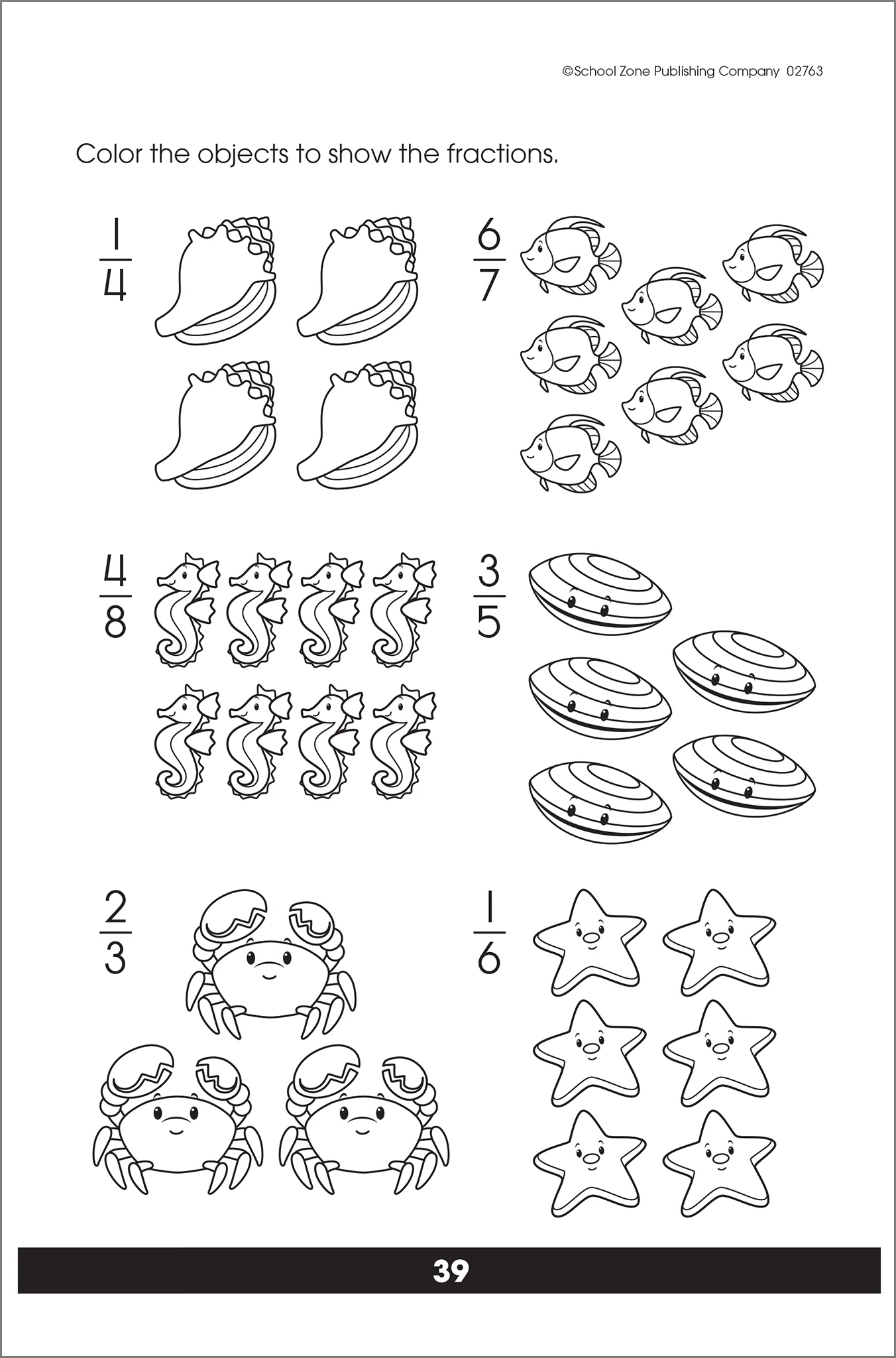 ©School Zone Publishing Company 02763

Color the objects to show the fractions.

$\frac{1}{4}$

$\frac{6}{7}$

$\frac{4}{8}$

$\frac{3}{5}$

$\frac{2}{3}$

$\frac{1}{6}$

39